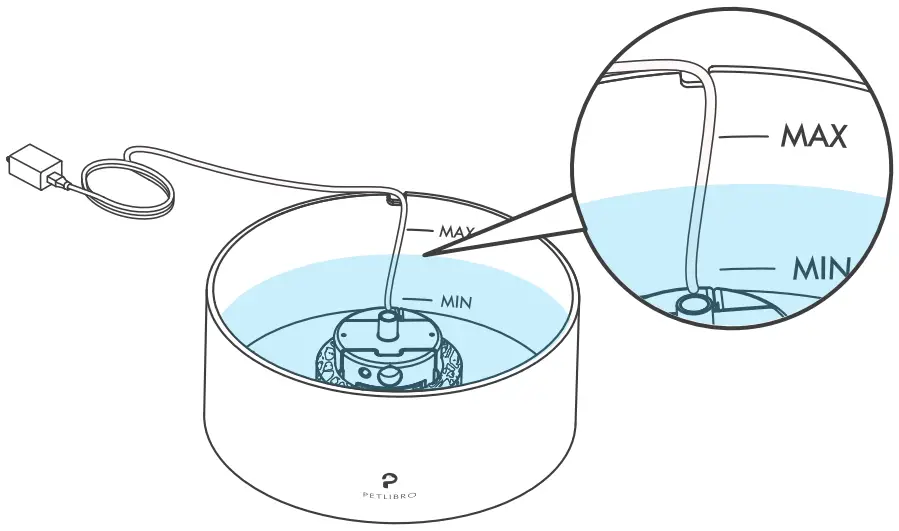 MAX
MIN
MAX
MIN
PETLIBRO