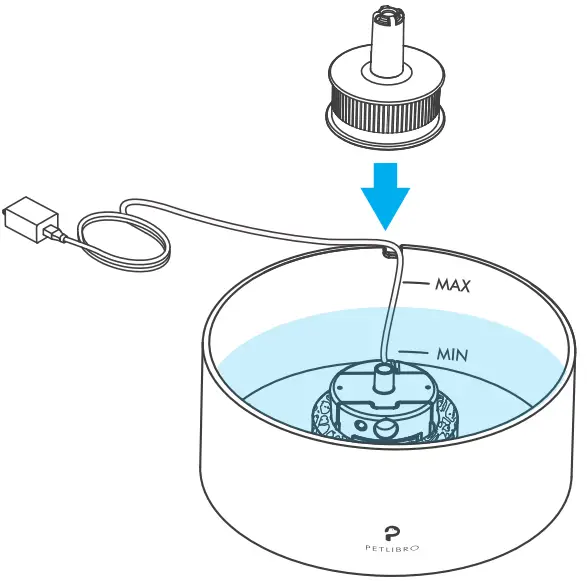 MAX
MIN
PETLIBRO