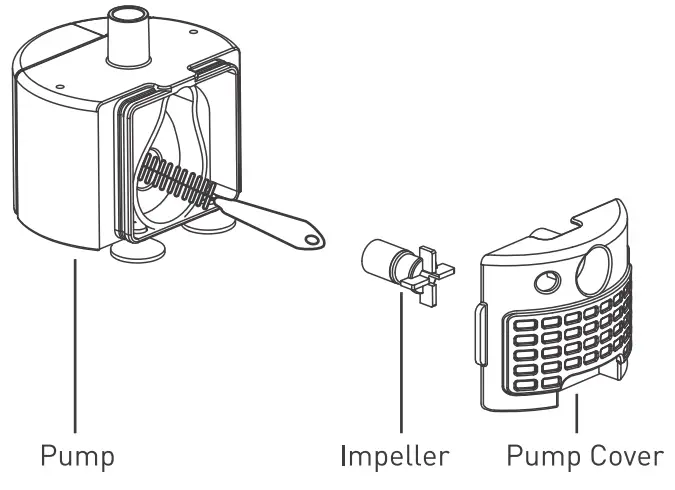 Pump

Impeller

Pump Cover