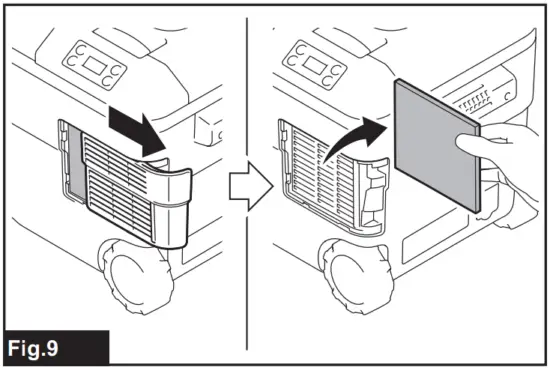 Fig.9