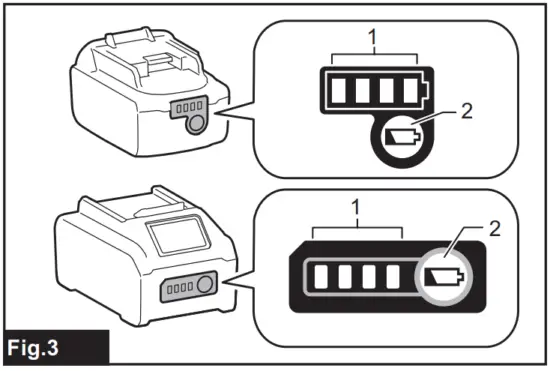 1
2
1
2
Fig.3