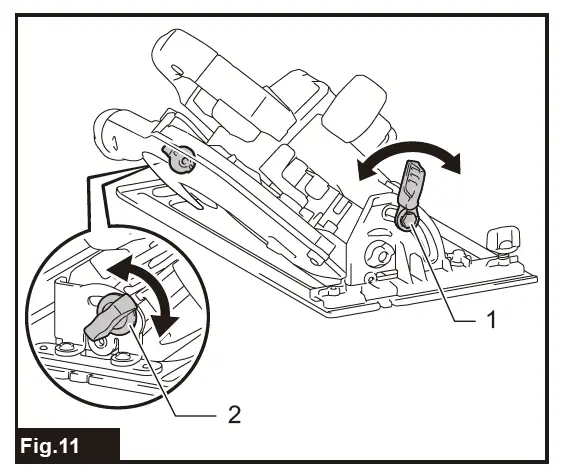 1
2
Fig.11