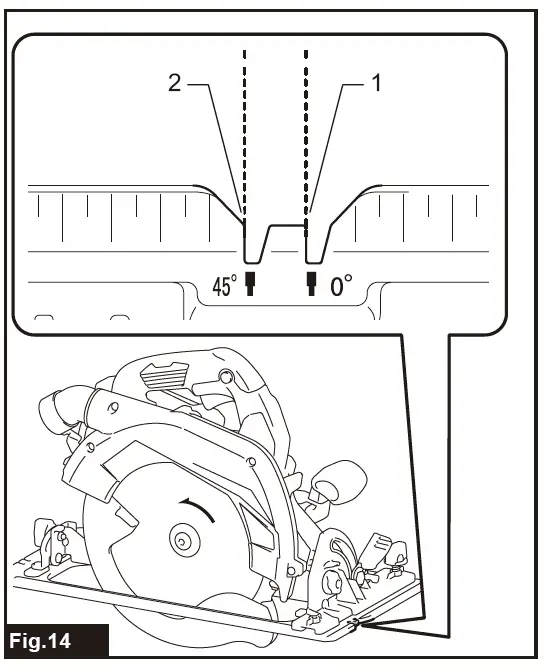 2
1
45°
0°
Fig.14