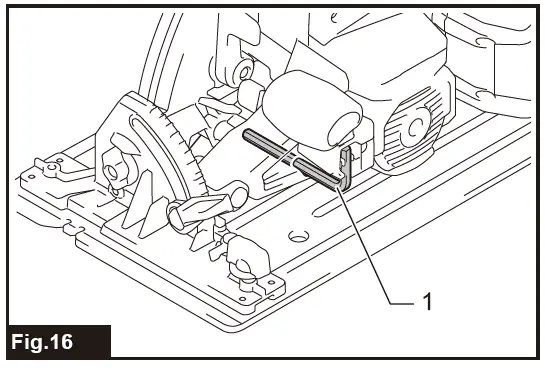 1

Fig.16