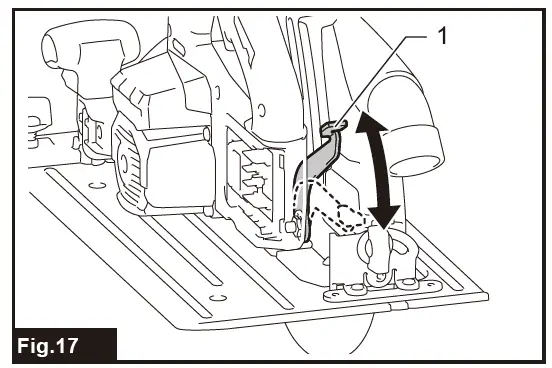 1

Fig.17