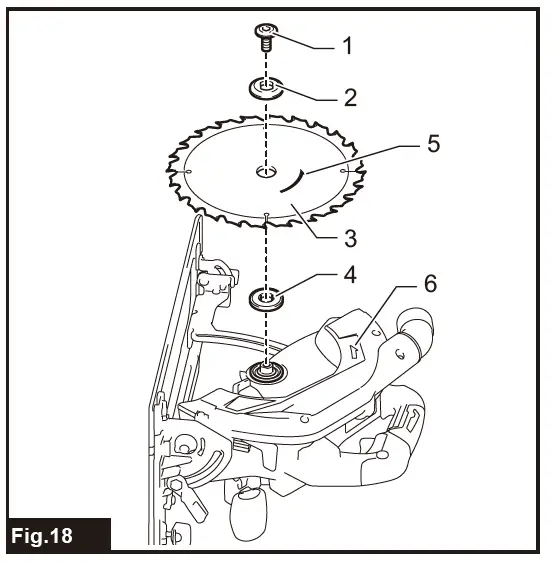 1
2
5
3
4
6
Fig.18