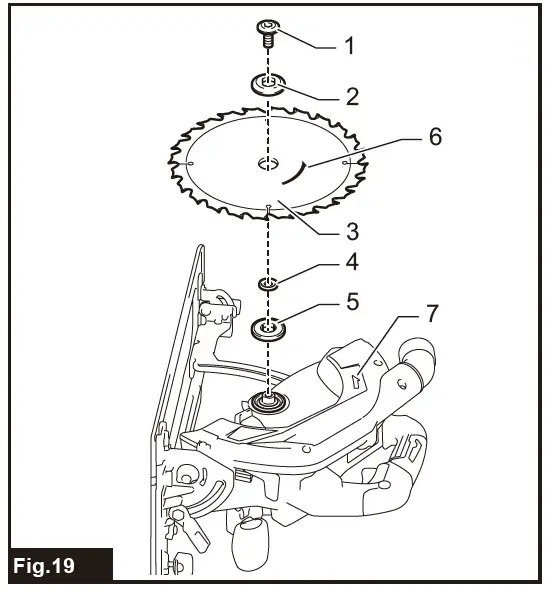 1
2
6
3
4
5
7
Fig.19