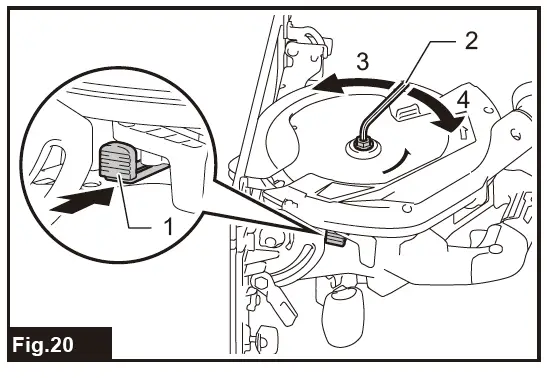 2
3
4
1
Fig.20