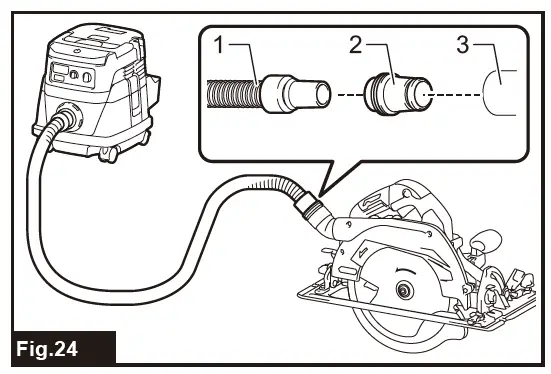 1
2
3
Fig.24