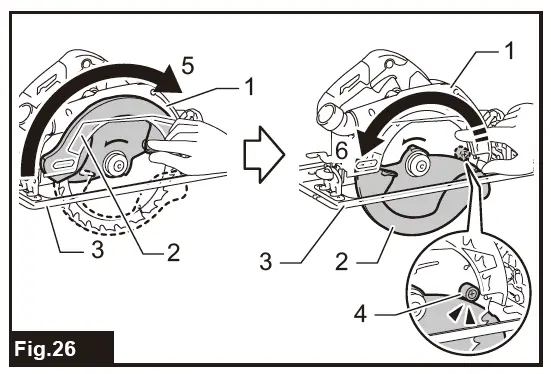 5
1
3
2
1
6
3
2
4
Fig.26