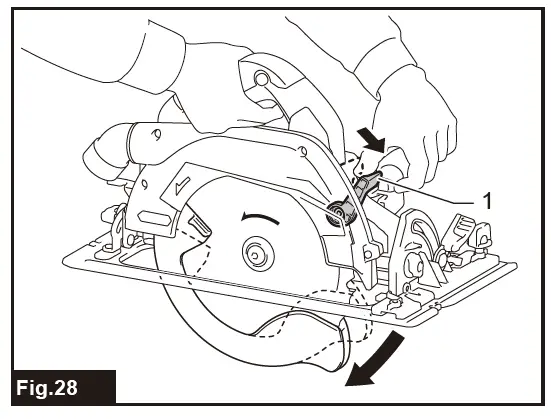 1

Fig.28