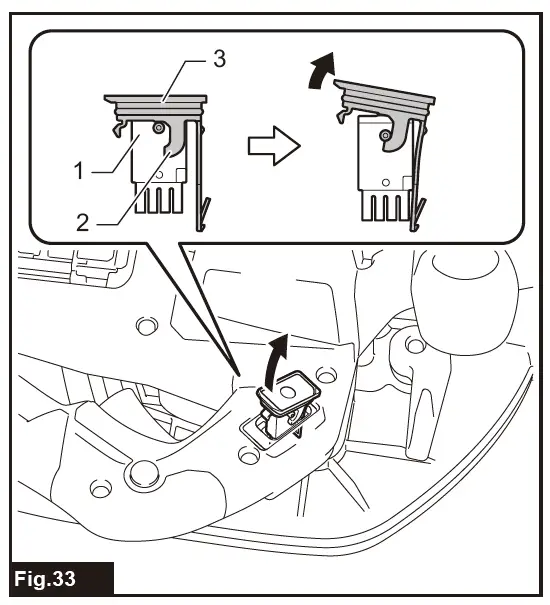 3
1
2
Fig.33