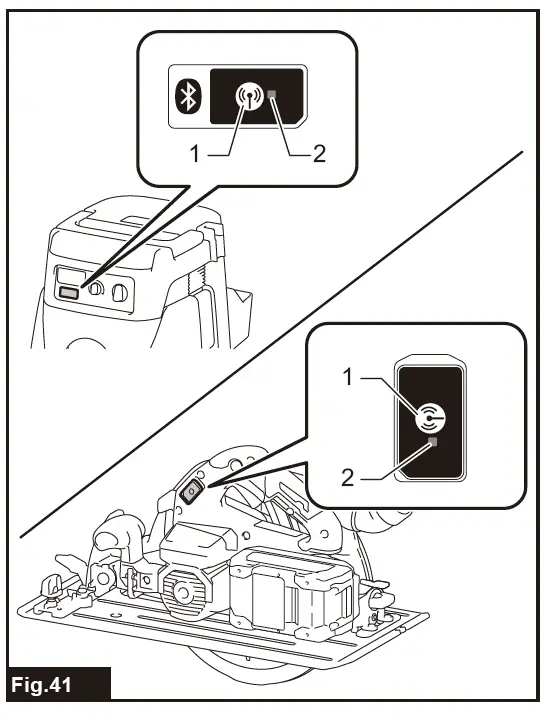 1
2
1
2
Fig.41