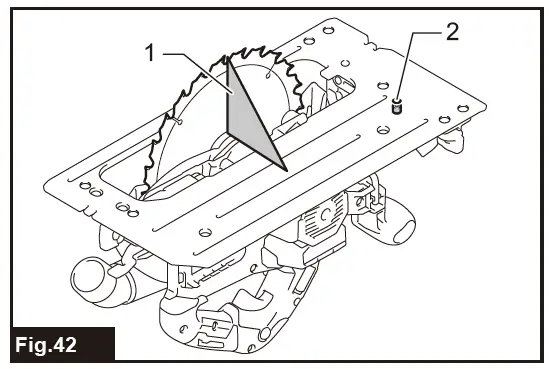 1

2

Fig.42