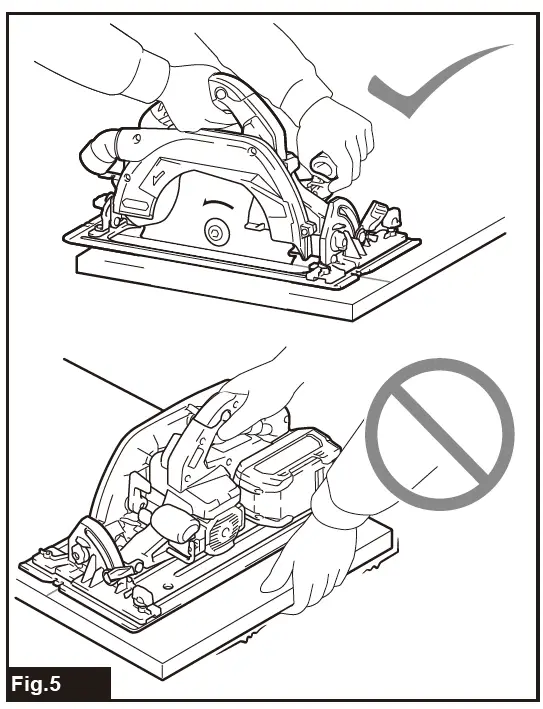 Fig.5