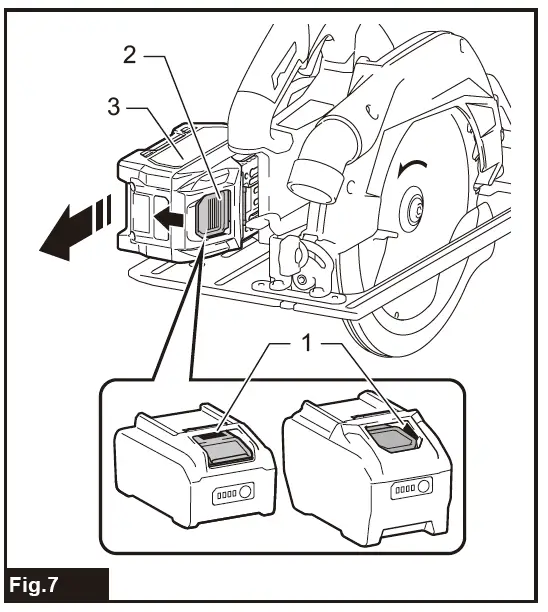 2
3
1
Fig.7