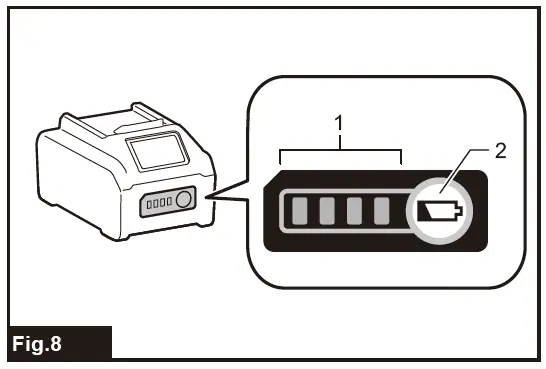 1
2
Fig.8