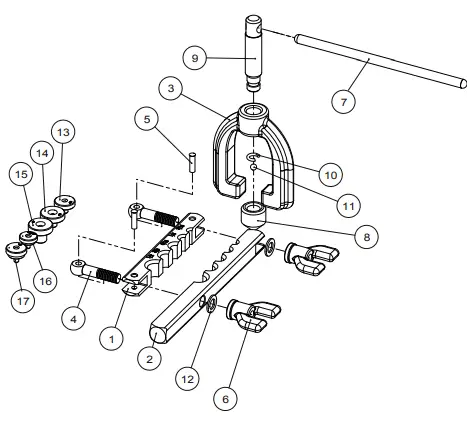 9
7
3
5
13
14
15
10
11
8
16
17
4
1
2
12
6