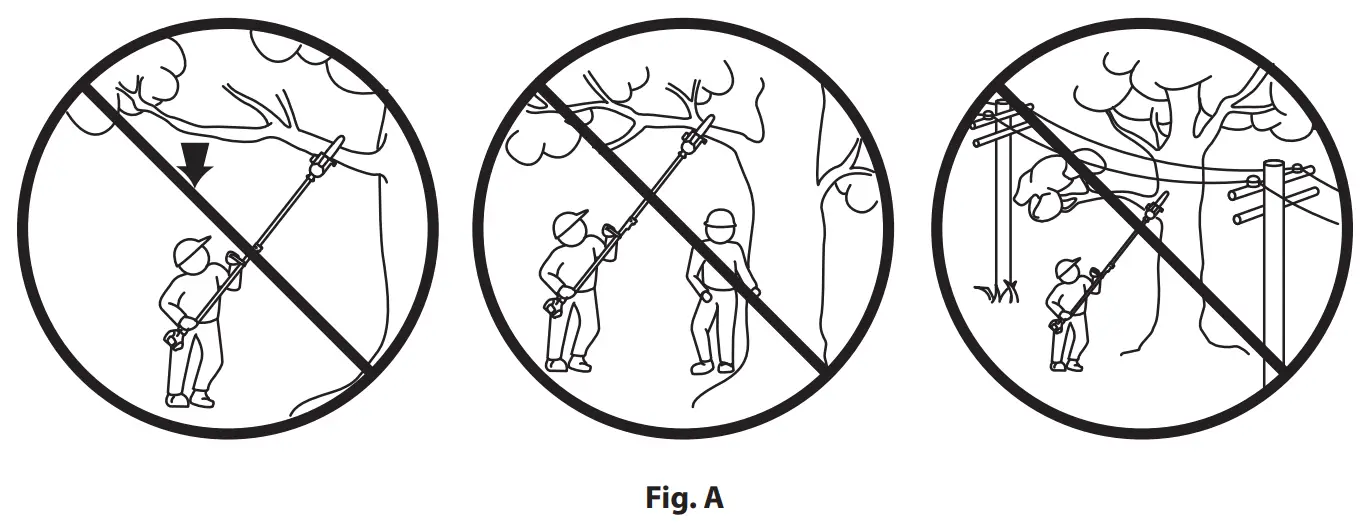 Fig. A