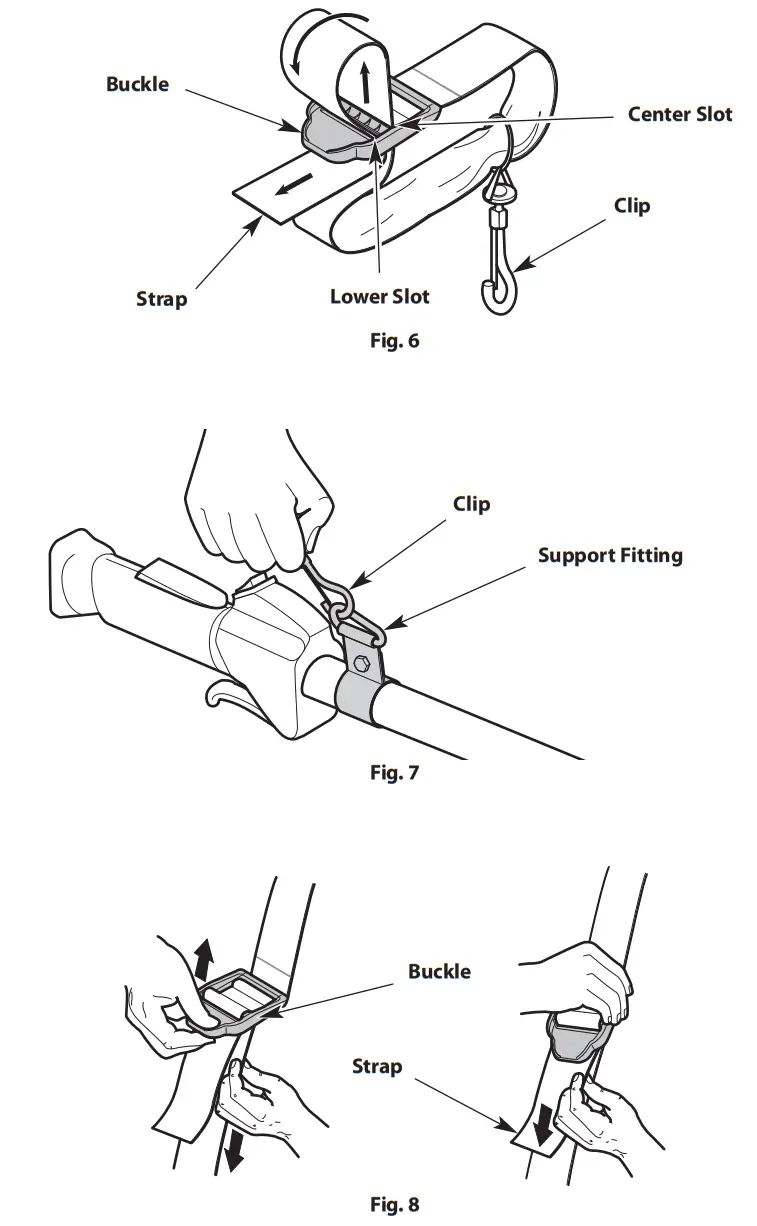 Buckle
Center Slot
Clip
Strap
Lower Slot
Fig. 6

Clip
Support Fitting
Fig. 7

Buckle
Strap
Fig. 8