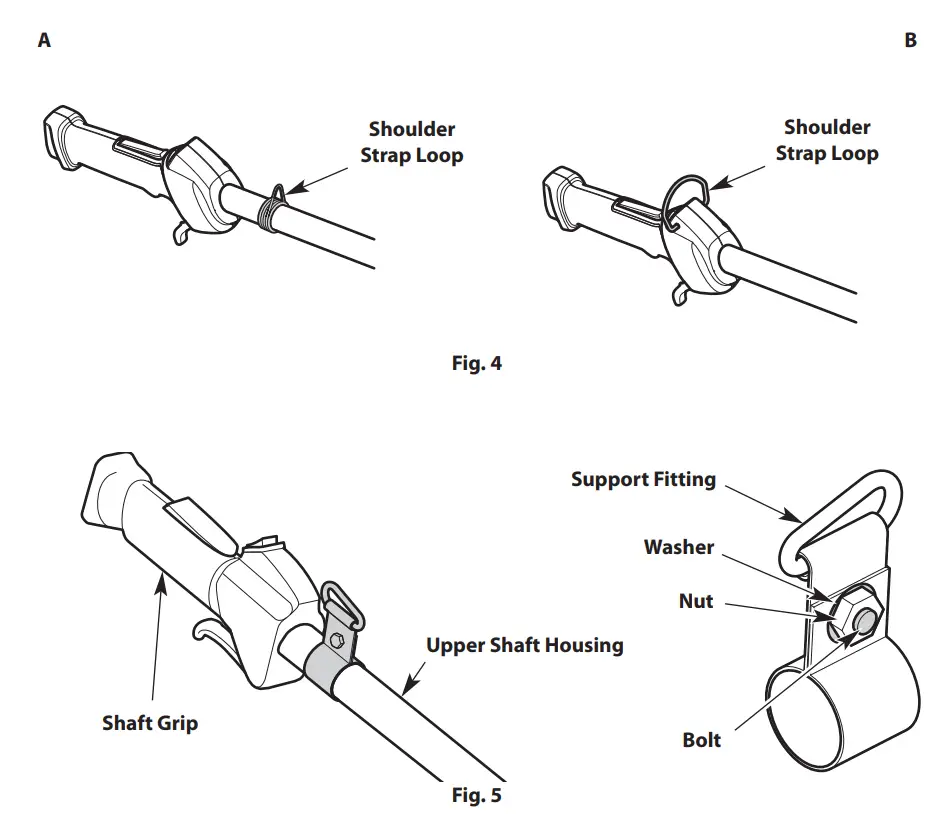 A

B

Shoulder Strap Loop

Shoulder Strap Loop

Fig. 4

Shaft Grip

Upper Shaft Housing

Support Fitting

Washer

Nut

Bolt

Fig. 5