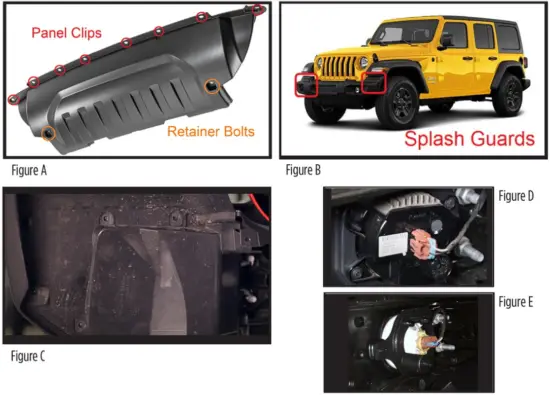 Panel Clips

Retainer Bolts

Figure A

Splash Guards

Figure B

Figure C

Figure D

Figure E