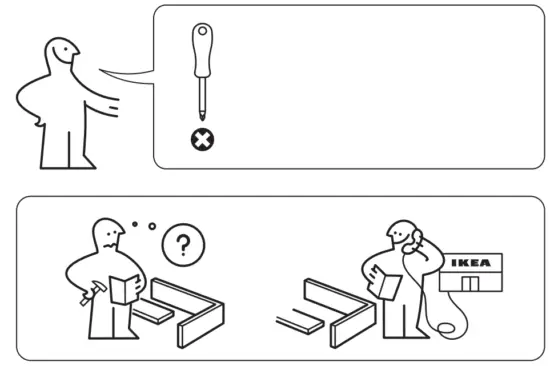 ?

IKEA