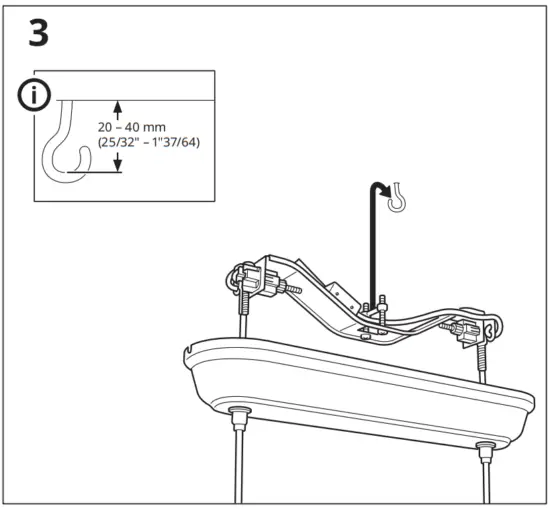 3

i

20 – 40 mm
(25/32" – 1"37/64)