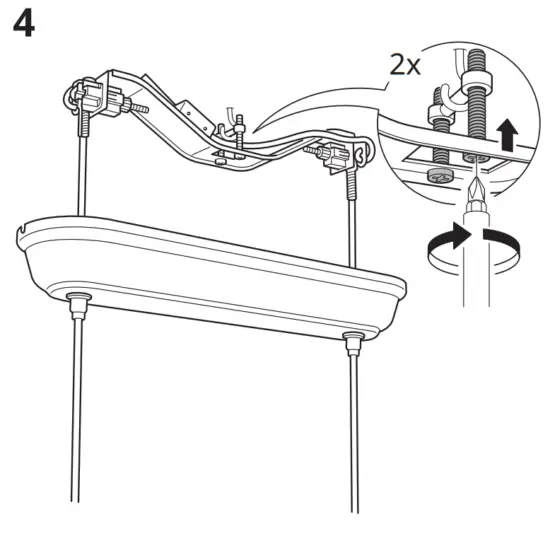 4

2x