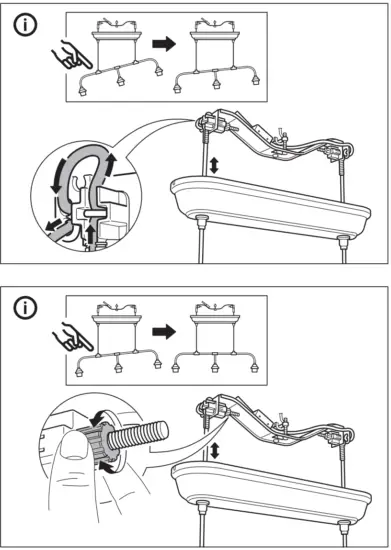 i

i