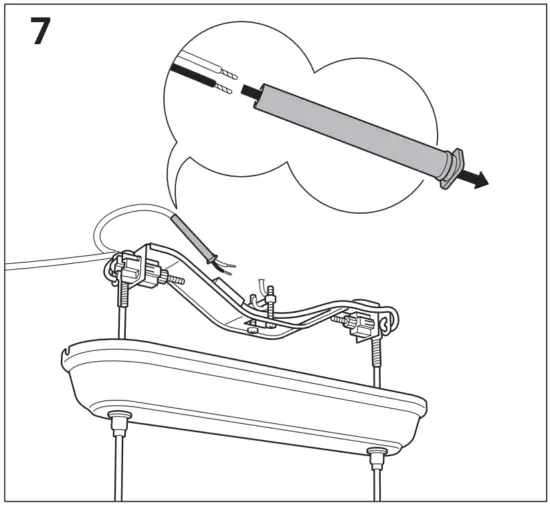 7