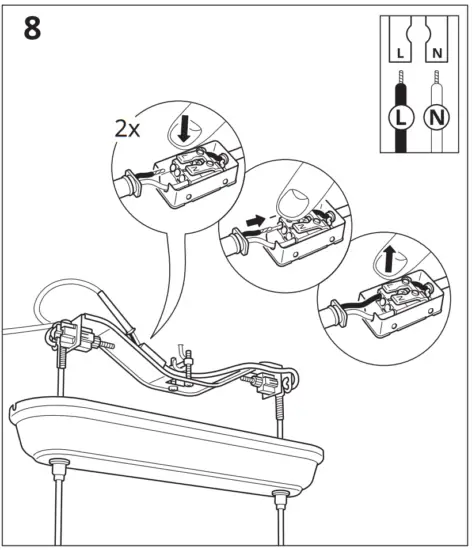 8

L N

L N

2x