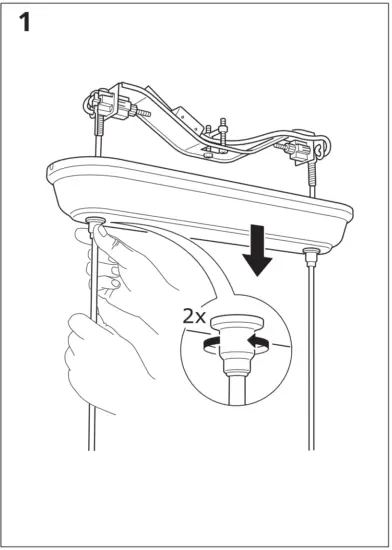 1

2x