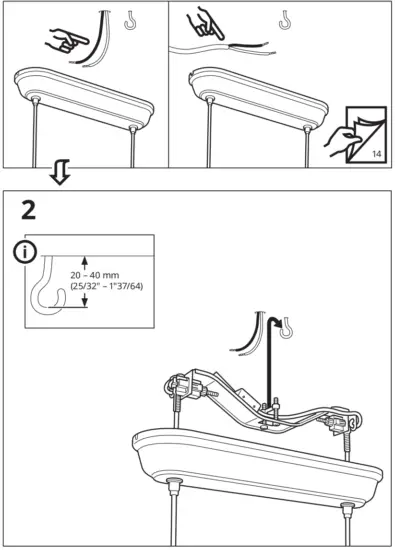 14

2

20 – 40 mm
(25/32" – 1"37/64)