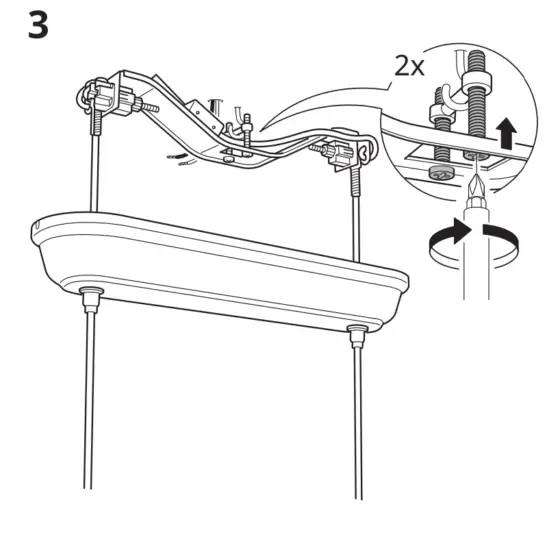 3

2x