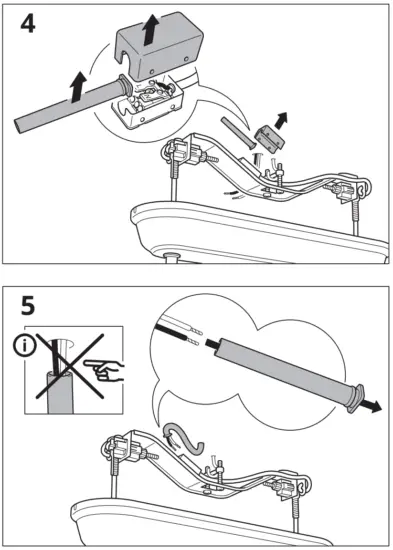 4

5

i