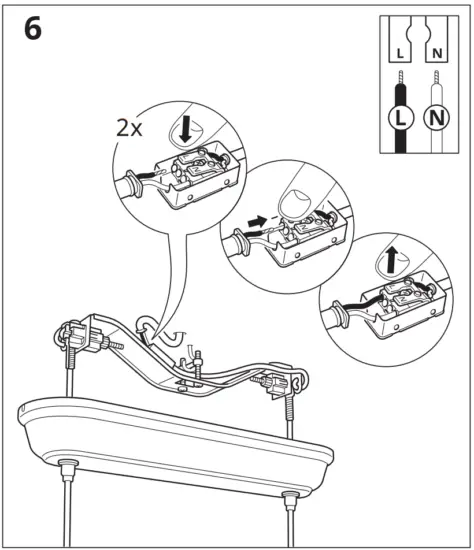 6

L N

L N

2x