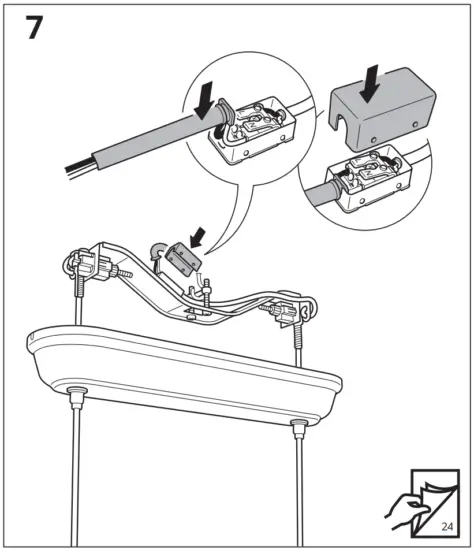 7

24