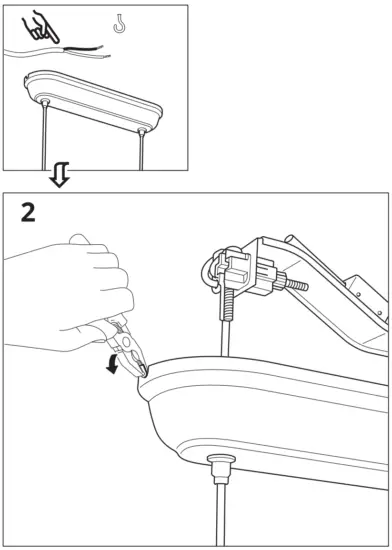 2