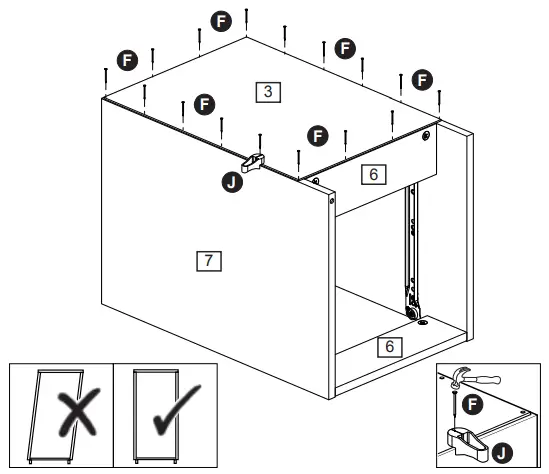 F
F
F
F
F
F
3
J
6
7
6
F
J