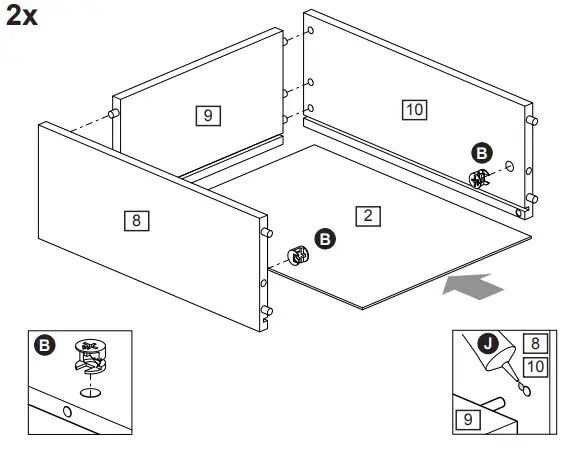 2x

9

10

B

8

2

B

B

J

8

10

9