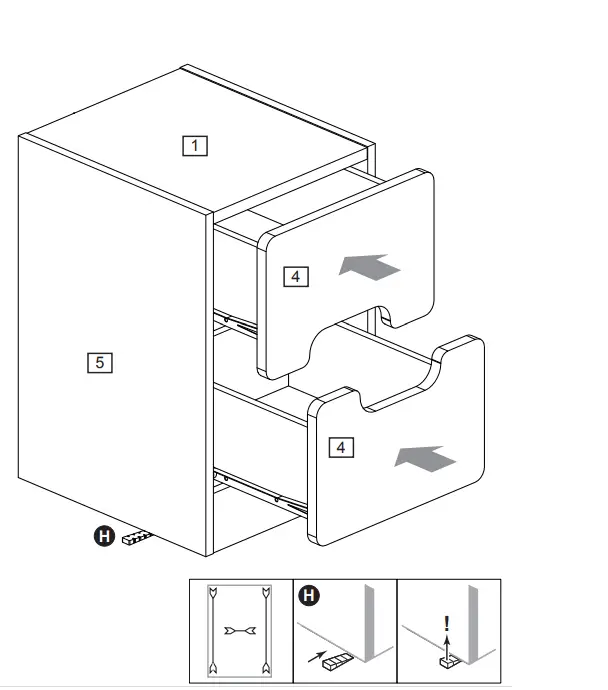 1
4
5
4
H
H
!