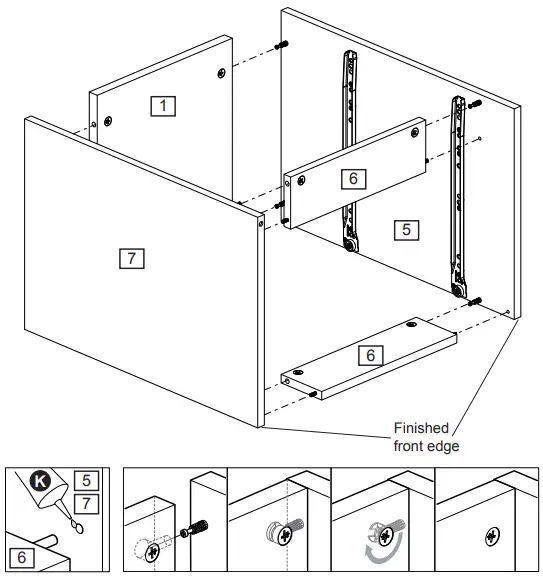 1

6

5

7

6

Finished front edge

K

5

7

6