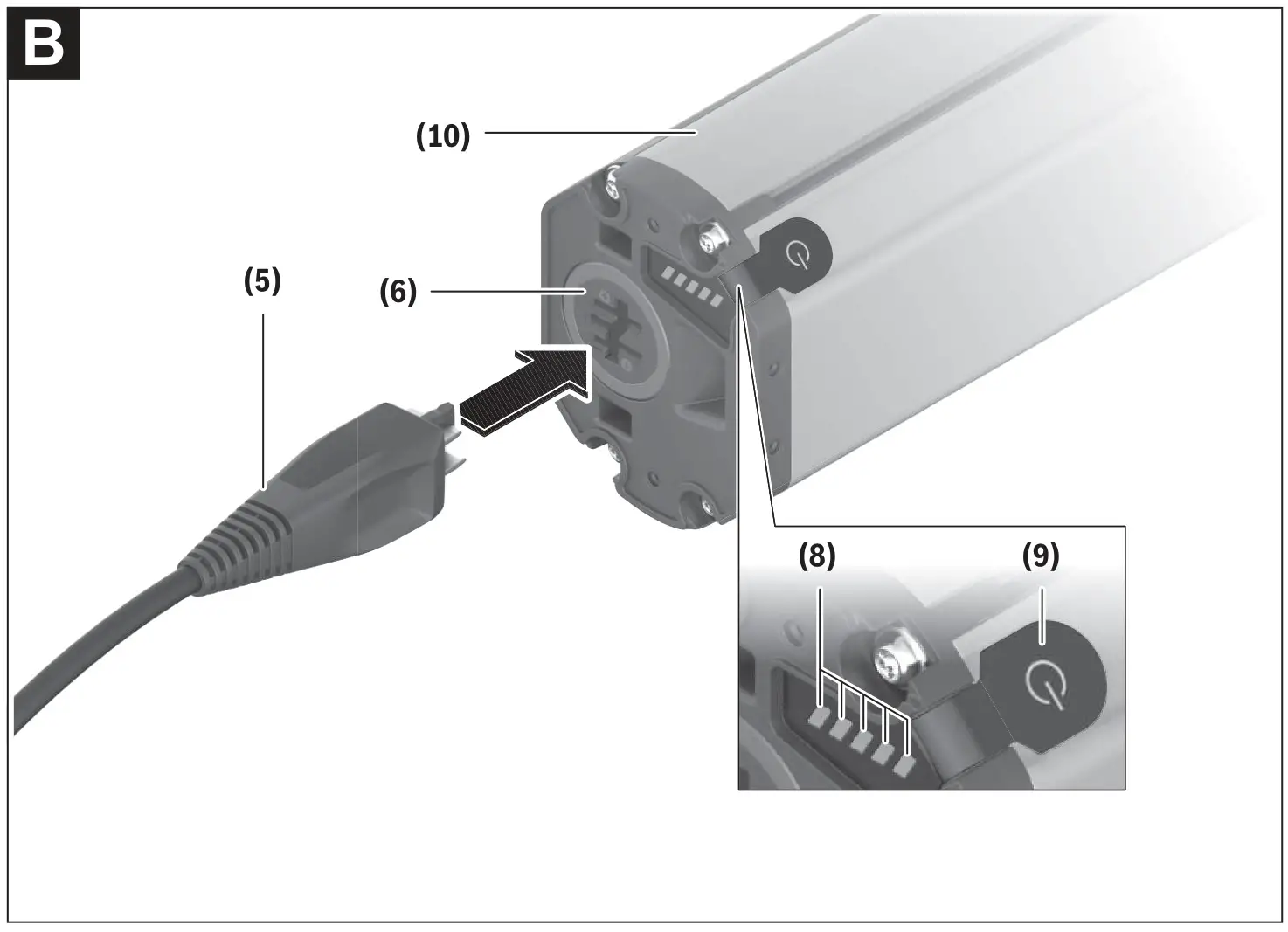 B

(10)

(5)

(6)

(8)

(9)