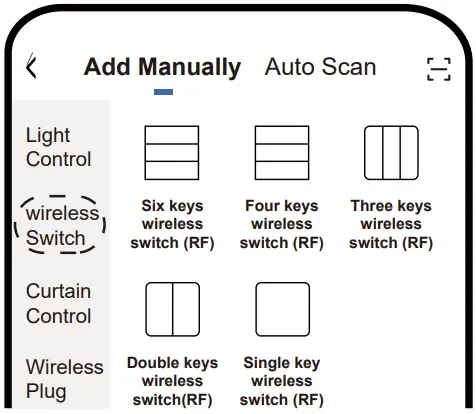 Add Manually Auto Scan

Light Control

wireless Switch

Curtain Control

Wireless Plug

Six keys wireless switch (RF)

Four keys wireless switch (RF)

Three keys wireless switch (RF)

Double keys wireless switch(RF)

Single key wireless switch (RF)