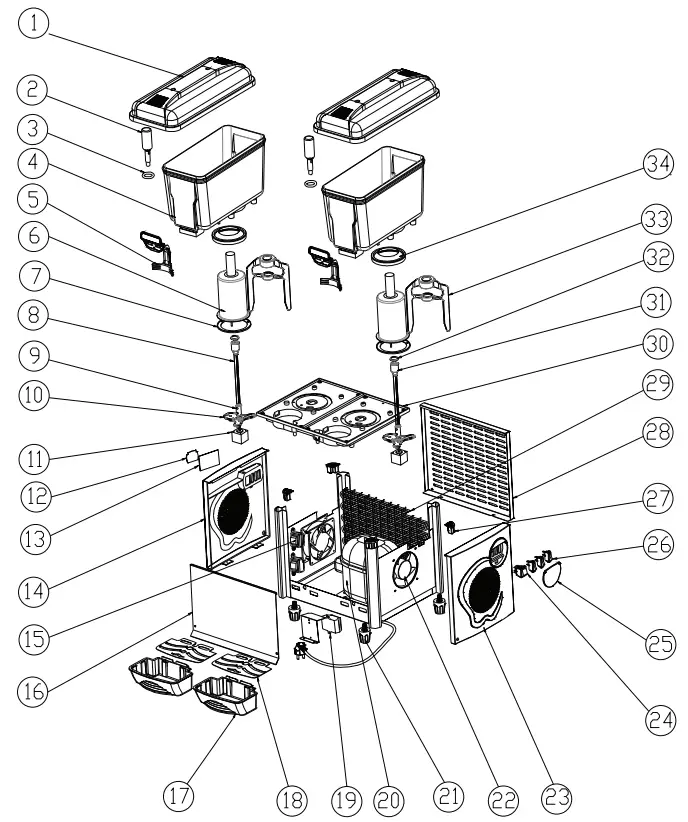 1
2
3
4
5
6
7
8
9
10
11
12
13
14
15
16
17
18
19
20
21
22
23
24
25
26
27
28
29
30
31
32
33
34