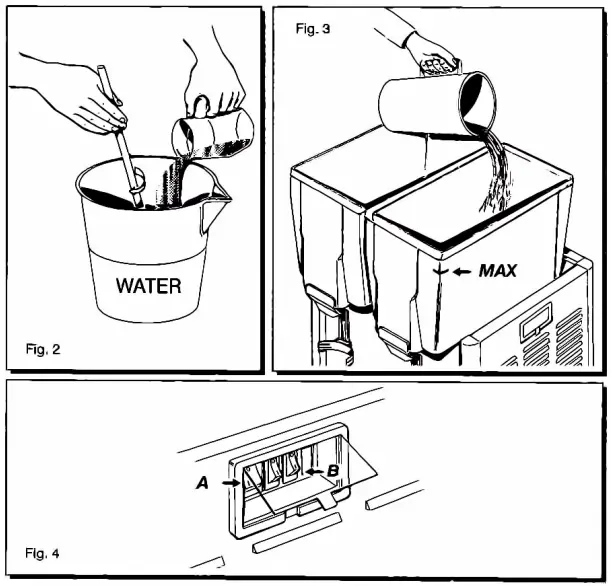 WATER

Fig. 2

Fig. 3

MAX

A

B

Fig. 4