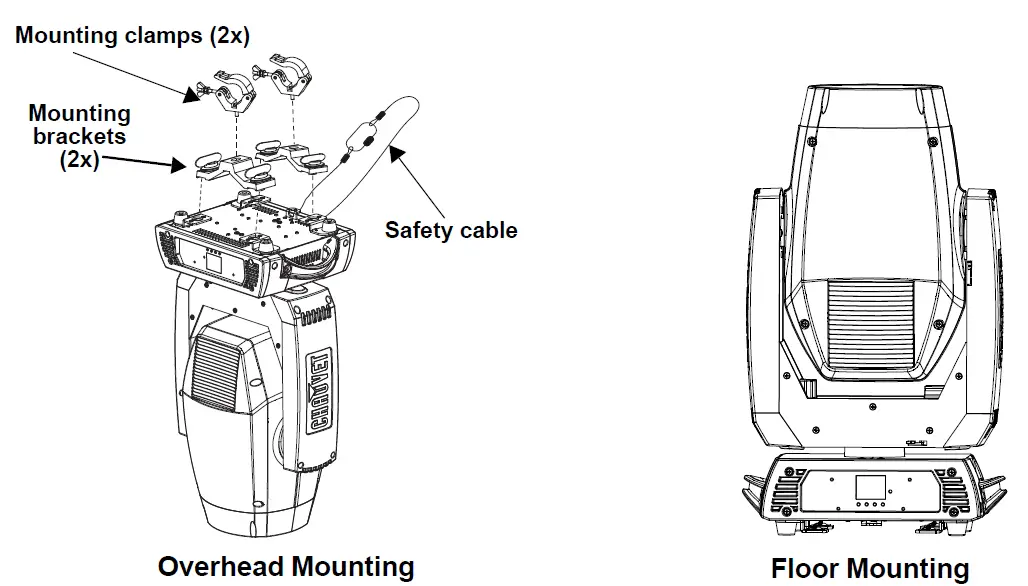 Mounting clamps (2x)

Mounting brackets (2x)

Safety cable

CHAUVET

Overhead Mounting

Floor Mounting