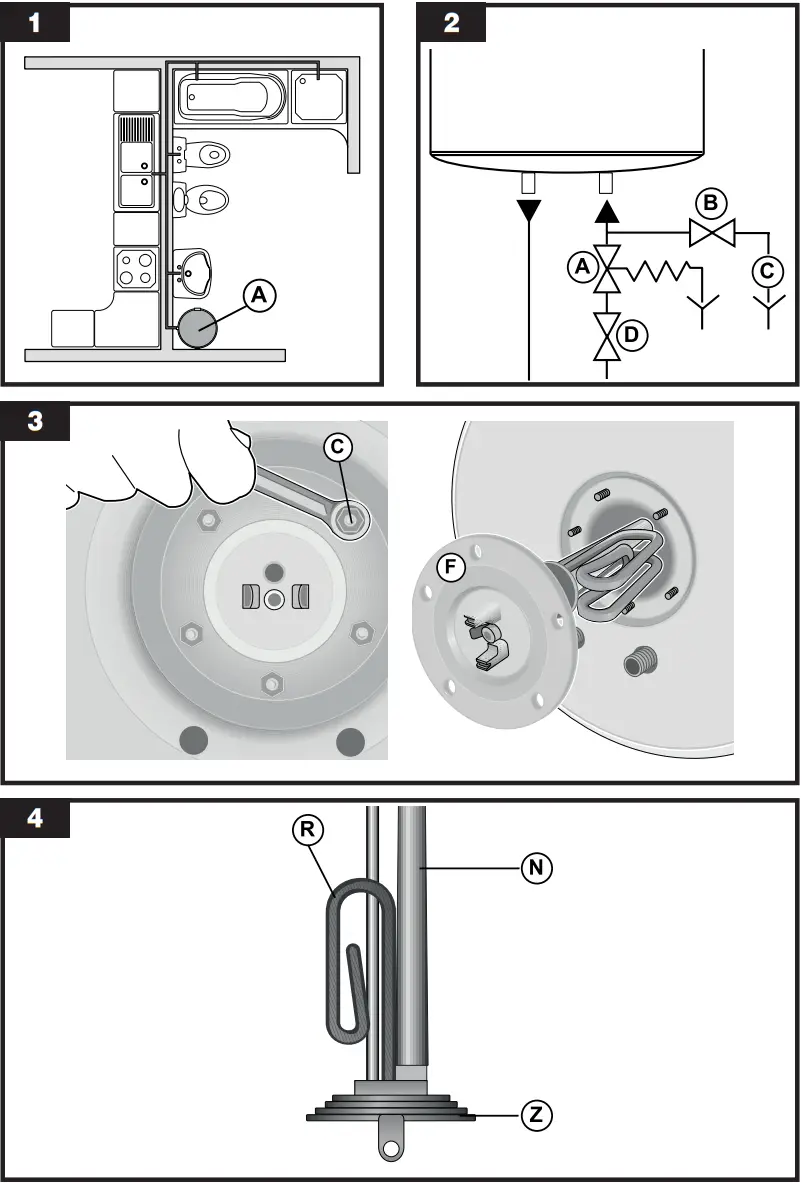 1

A

2

B

A

C

D

3

C

F

4

R

N

Z