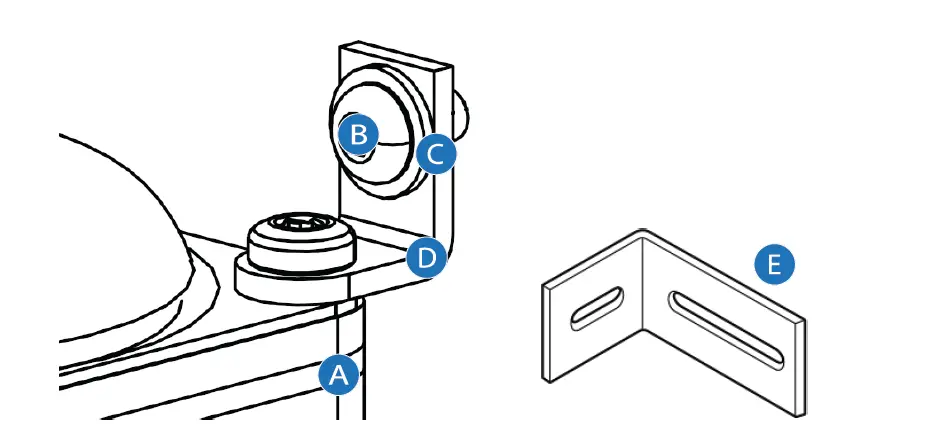 B
C
D
A
E